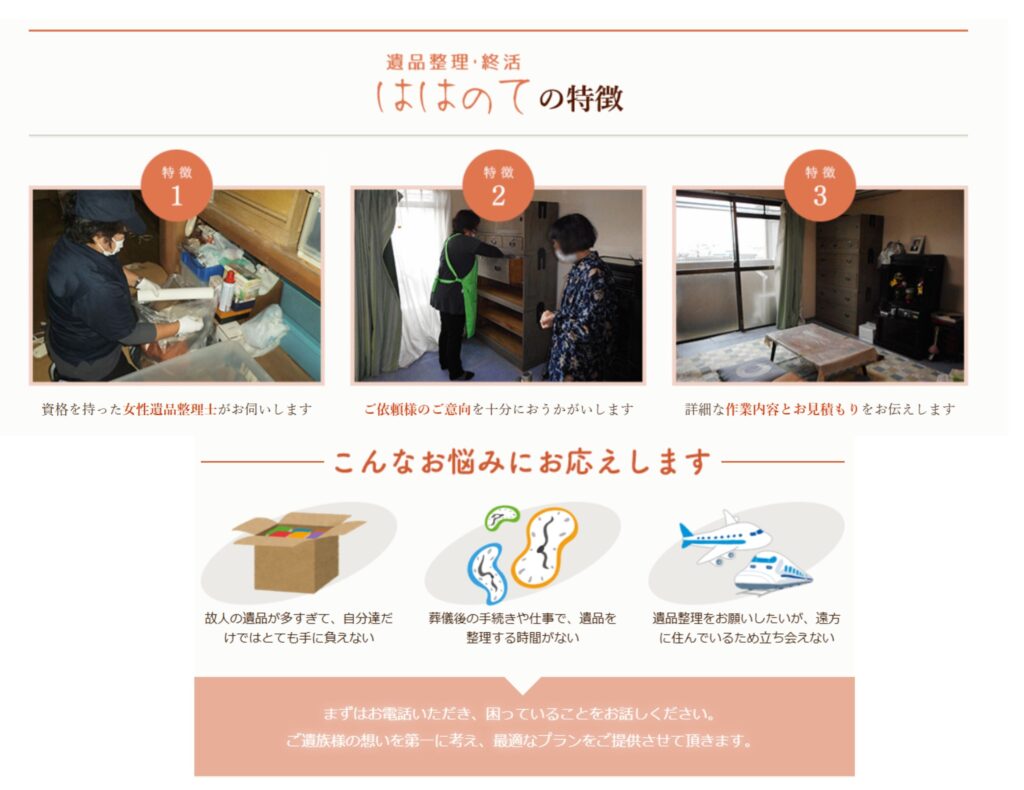 遺品整理・終活
ははのての特徴

特徴
1

特徴
2

特徴
3

資格を持った女性遺品整理士がお伺いします

ご依頼様のご意向を十分におうかがいします

詳細な作業内容とお見積もりをお伝えします

こんなお悩みにお応えします

故人の遺品が多すぎて、自分達だけではとても手に負えない

葬儀後の手続きや仕事で、遺品を整理する時間がない

遺品整理をお願いしたいが、遠方に住んでいるため立ち会えない

まずはお電話いただき、困っていることをお話しください。
ご遺族様の想いを第一に考え、最適なプランをご提供させて頂きます。